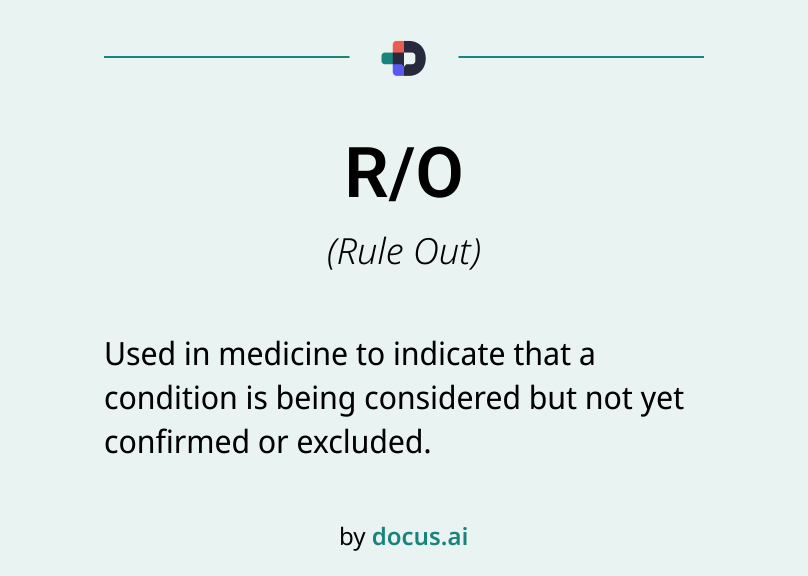 R/O

(Rule Out)

Used in medicine to indicate that a condition is being considered but not yet confirmed or excluded.

by docus.ai